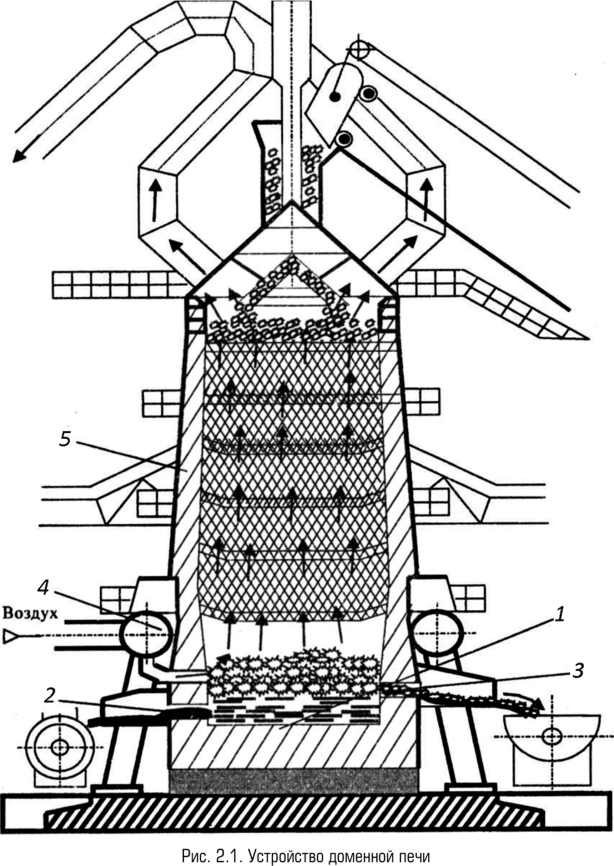 5
4
Воздух
1
3
2
Рис. 2.1. Устройство доменной печи